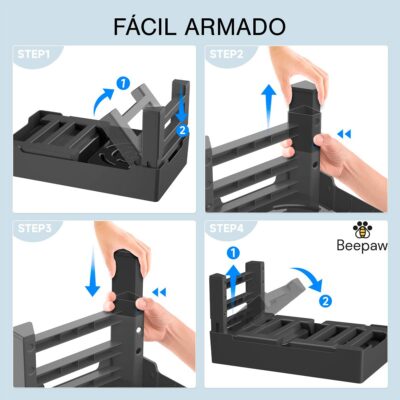 FÁCIL ARMADO

STEP1

1

2

STEP2

STEP3

STEP4

Beepaw

1

2